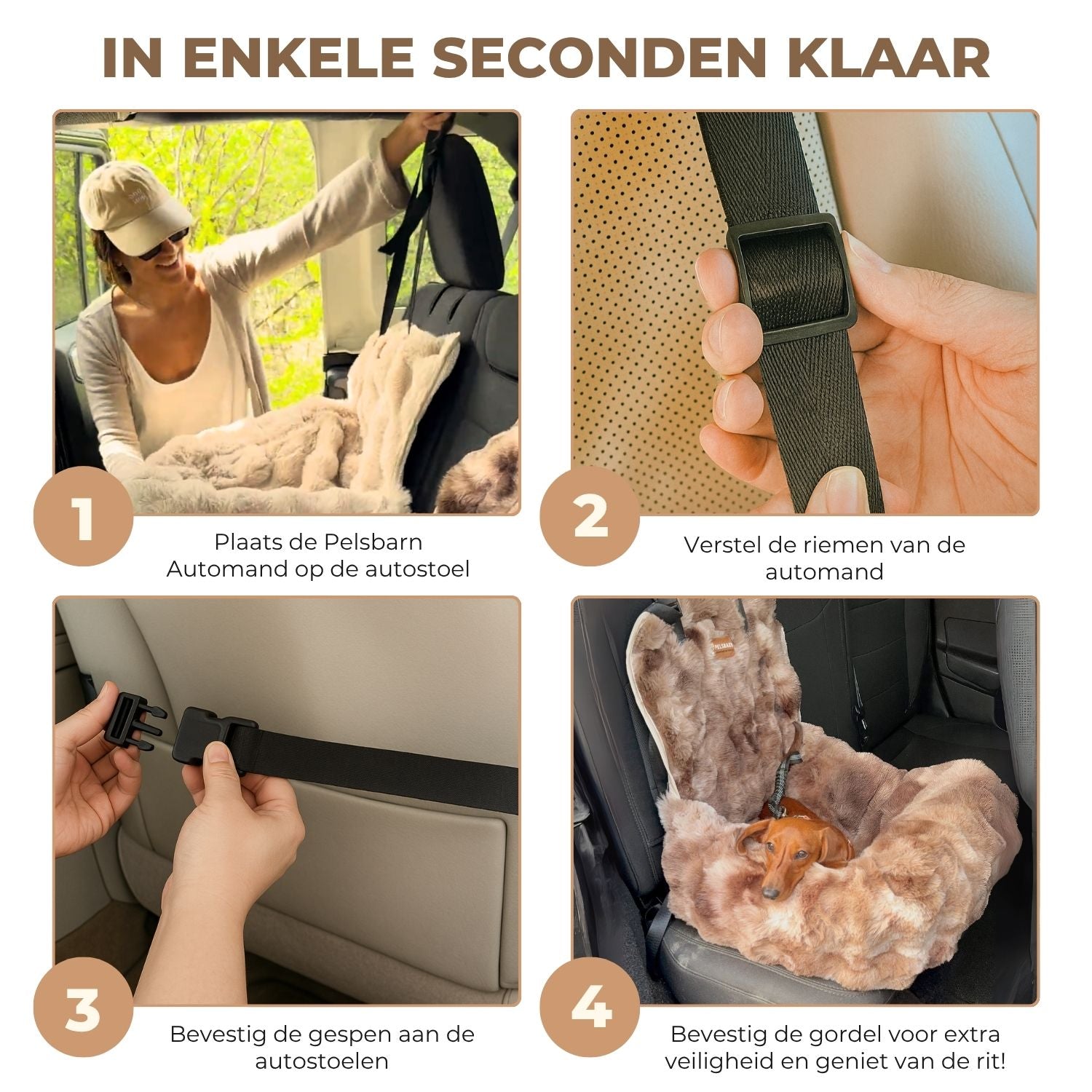 IN ENKELE SECONDEN KLAAR

1

Plaats de Pelsbarn Automand op de autostoel

2

Verstel de riemen van de automand

3

Bevestig de gespen aan de autostoelen

PELSBARN

4

Bevestig de gordel voor extra veiligheid en geniet van de rit!