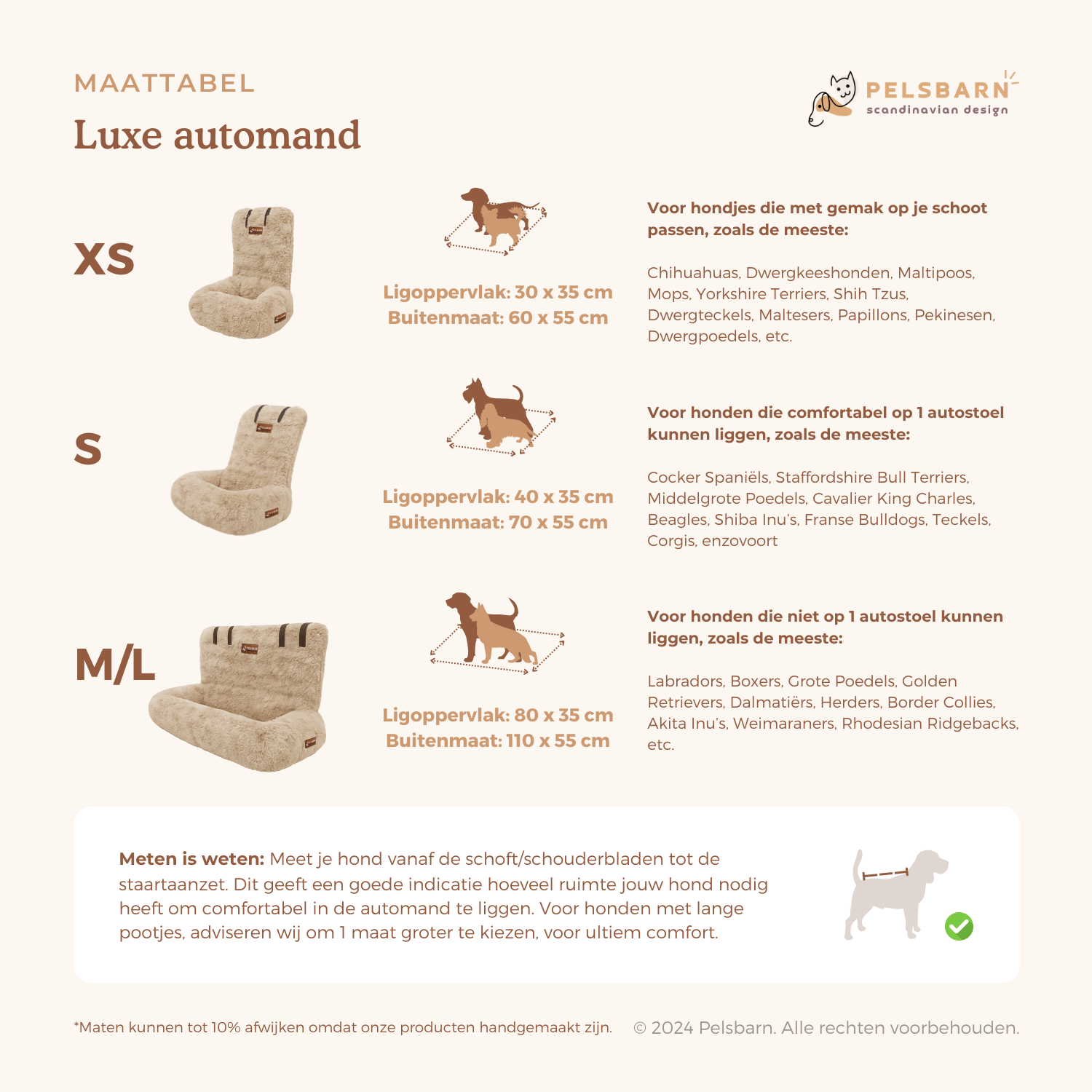 MAATTABEL

Luxe automand

PELSBARN
scandinavian design

XS

Ligoppervlak: 30 x 35 cm
Buitenmaat: 60 x 55 cm

Voor hondjes die met gemak op je schoot passen, zoals de meeste:

Chihuahuas, Dwergkeeshonden, Maltipoos, Mops, Yorkshire Terriers, Shih Tzus, Dwergteckels, Maltesers, Papillons, Pekinesen, Dwergpoedels, etc.

S

Ligoppervlak: 40 x 35 cm
Buitenmaat: 70 x 55 cm

Voor honden die comfortabel op 1 autostoel kunnen liggen, zoals de meeste:

Cocker Spaniëls, Staffordshire Bull Terriers, Middelgrote Poedels, Cavalier King Charles, Beagles, Shiba Inu's, Franse Bulldogs, Teckels, Corgis, enzovoort

M/L

Ligoppervlak: 80 x 35 cm
Buitenmaat: 110 x 55 cm

Voor honden die niet op 1 autostoel kunnen liggen, zoals de meeste:

Labradors, Boxers, Grote Poedels, Golden Retrievers, Dalmatiërs, Herders, Border Collies, Akita Inu's, Weimaraners, Rhodesian Ridgebacks, etc.

Meten is weten: Meet je hond vanaf de schoft/schouderbladen tot de staartaanzet. Dit geeft een goede indicatie hoeveel ruimte jouw hond nodig heeft om comfortabel in de automand te liggen. Voor honden met lange pootjes, adviseren wij om 1 maat groter te kiezen, voor ultiem comfort.

*Maten kunnen tot 10% afwijken omdat onze producten handgemaakt zijn.

© 2024 Pelsbarn. Alle rechten voorbehouden.